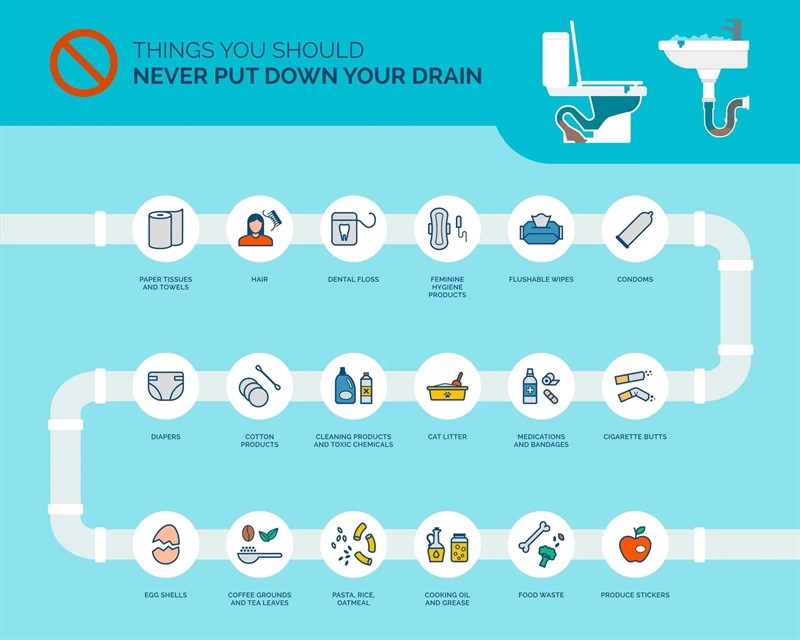 THINGS YOU SHOULD
NEVER PUT DOWN YOUR DRAIN

PAPER TISSUES AND TOWELS

HAIR

DENTAL FLOSS

FEMININE HYGIENE PRODUCTS

FLUSHABLE WIPES

CONDOMS

DIAPERS

COTTON PRODUCTS

CLEANING PRODUCTS AND TOXIC CHEMICALS

CAT LITTER

MEDICATIONS AND BANDAGES

CIGARETTE BUTTS

EGG SHELLS

COFFEE GROUNDS AND TEA LEAVES

PASTA, RICE, OATMEAL

COOKING OIL AND GREASE

FOOD WASTE

PRODUCE STICKERS